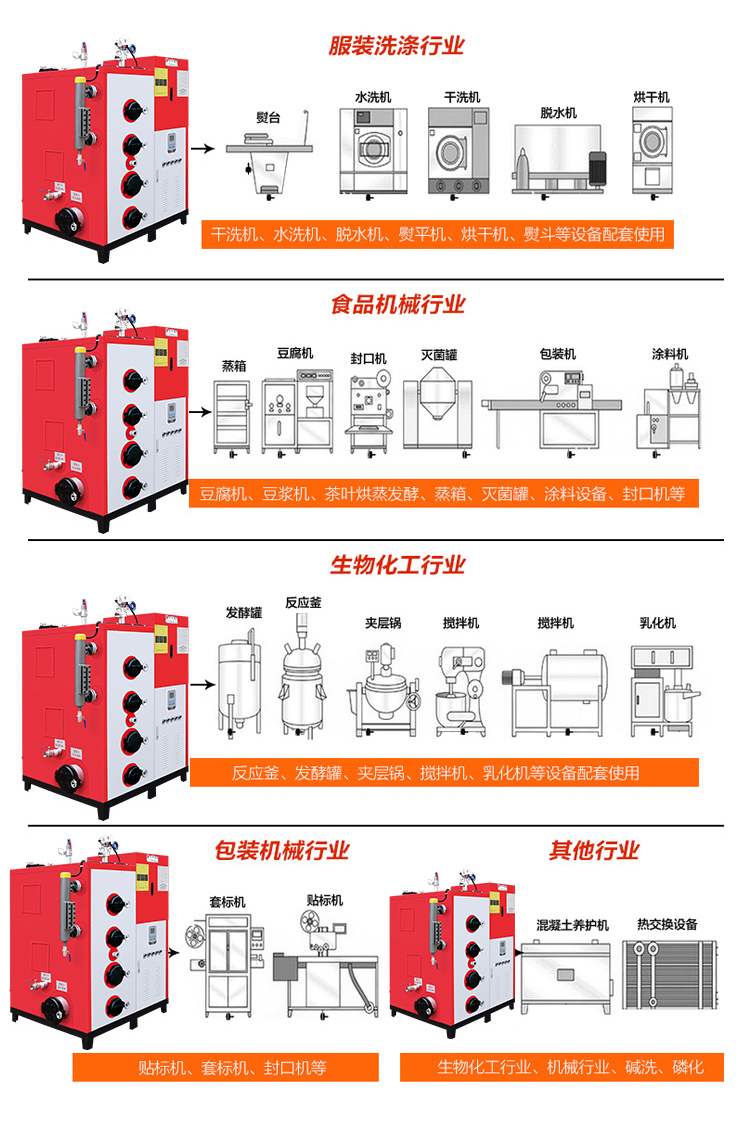 服装洗涤行业

熨台
水洗机
干洗机
脱水机
烘干机

干洗机、水洗机、脱水机、熨平机、烘干机、熨斗等设备配套使用

食品机械行业

蒸箱
豆腐机
封口机
灭菌罐
包装机
涂料机

豆腐机、豆浆机、茶叶烘蒸发酵、蒸箱、灭菌罐、涂料设备、封口机等

生物化工行业

发酵罐
反应釜
夹层锅
搅拌机
搅拌机
乳化机

反应釜、发酵罐、夹层锅、搅拌机、乳化机等设备配套使用

包装机械行业

套标机
贴标机

贴标机、套标机、封口机等

其他行业

混凝土养护机
热交换设备

生物化工行业、机械行业、碱洗、磷化