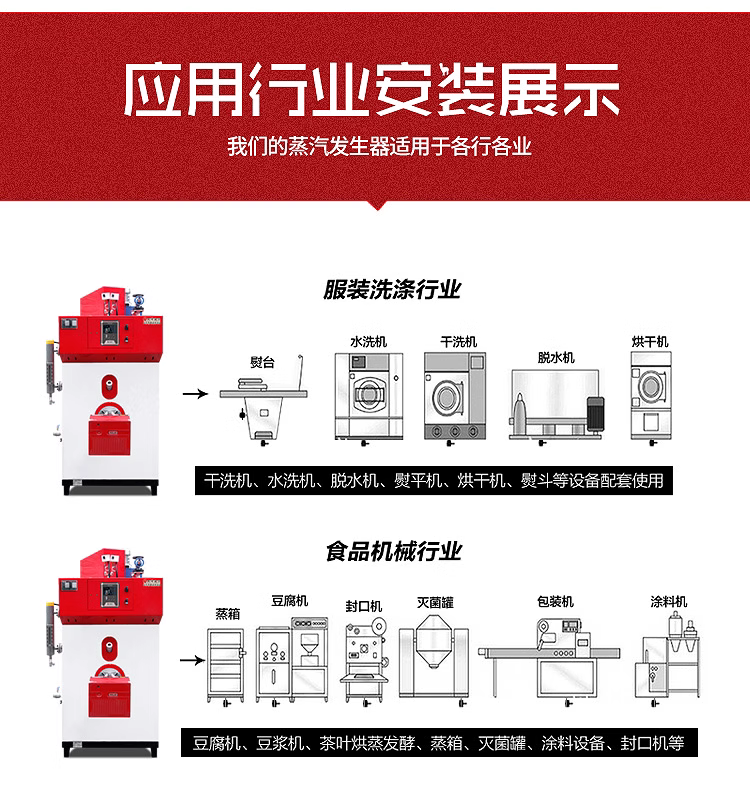 应用行业安装展示

我们的蒸汽发生器适用于各行各业

服装洗涤行业

熨台

水洗机

干洗机

脱水机

烘干机

干洗机、水洗机、脱水机、熨平机、烘干机、熨斗等设备配套使用

食品机械行业

蒸箱

豆腐机

封口机

灭菌罐

包装机

涂料机

豆腐机、豆浆机、茶叶烘蒸发酵、蒸箱、灭菌罐、涂料设备、封口机等